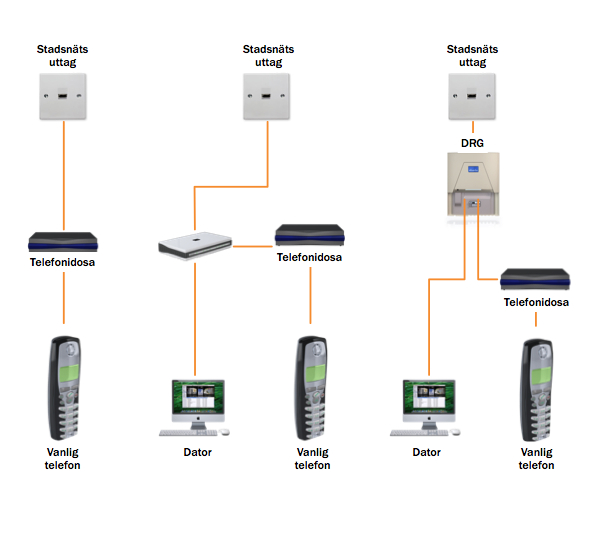 Stadsnäts uttag

Telefonidosa

Vanlig telefon

Stadsnäts uttag

Telefonidosa

Dator

Vanlig telefon

Stadsnäts uttag

DRG

Telefonidosa

Dator

Vanlig telefon